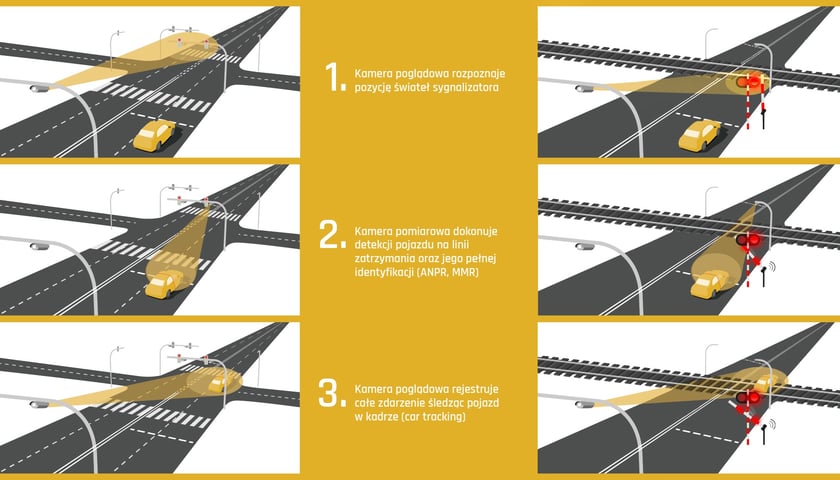 1. Kamera poglądowa rozpoznaje pozycję świateł sygnalizatora

2. Kamera pomiarowa dokonuje detekcji pojazdu na linii zatrzymania oraz jego pełnej identyfikacji (ANPR, MMR)

3. Kamera poglądowa rejestruje całe zdarzenie śledząc pojazd w kadrze (car tracking)