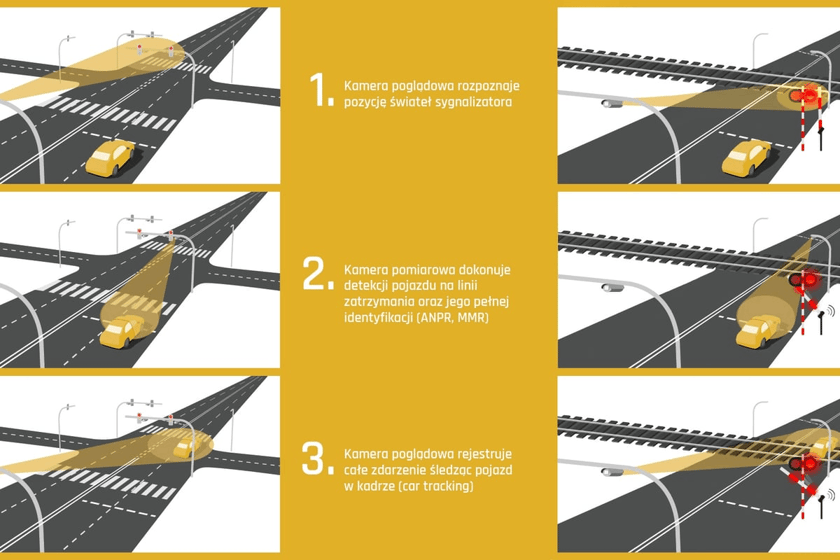 1. Kamera poglądowa rozpoznaje pozycję świateł sygnalizatora

2. Kamera pomiarowa dokonuje detekcji pojazdu na linii zatrzymania oraz jego pełnej identyfikacji (ANPR, MMR)

3. Kamera poglądowa rejestruje całe zdarzenie śledząc pojazd w kadrze (car tracking)