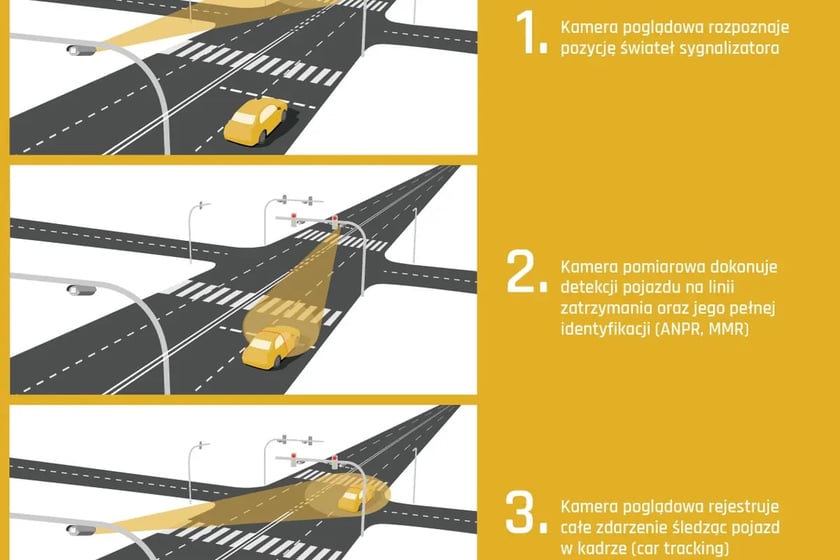 1. Kamera poglądowa rozpoznaje pozycję świateł sygnalizatora

2. Kamera pomiarowa dokonuje detekcji pojazdu na linii zatrzymania oraz jego pełnej identyfikacji (ANPR, MMR)

3. Kamera poglądowa rejestruje całe zdarzenie śledząc pojazd w kadrze (car tracking)