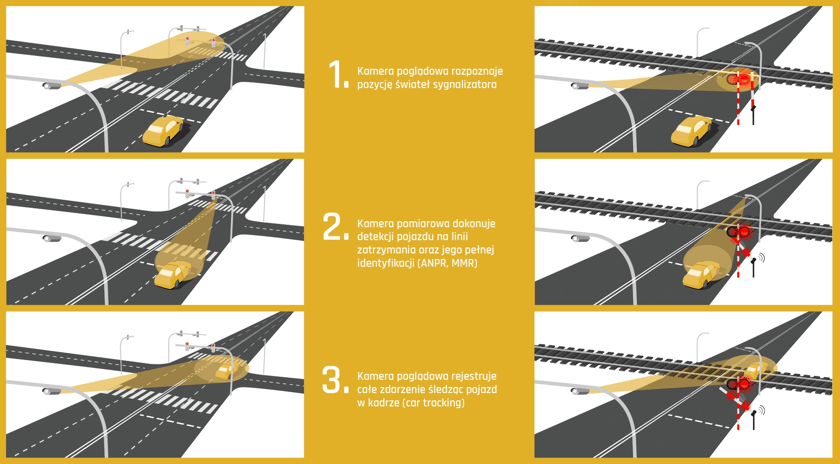 1. Kamera poglądowa rozpoznaje pozycję świateł sygnalizatora

2. Kamera pomiarowa dokonuje detekcji pojazdu na linii zatrzymania oraz jego pełnej identyfikacji (ANPR, MMR)

3. Kamera poglądowa rejestruje całe zdarzenie śledząc pojazd w kadrze (car tracking)