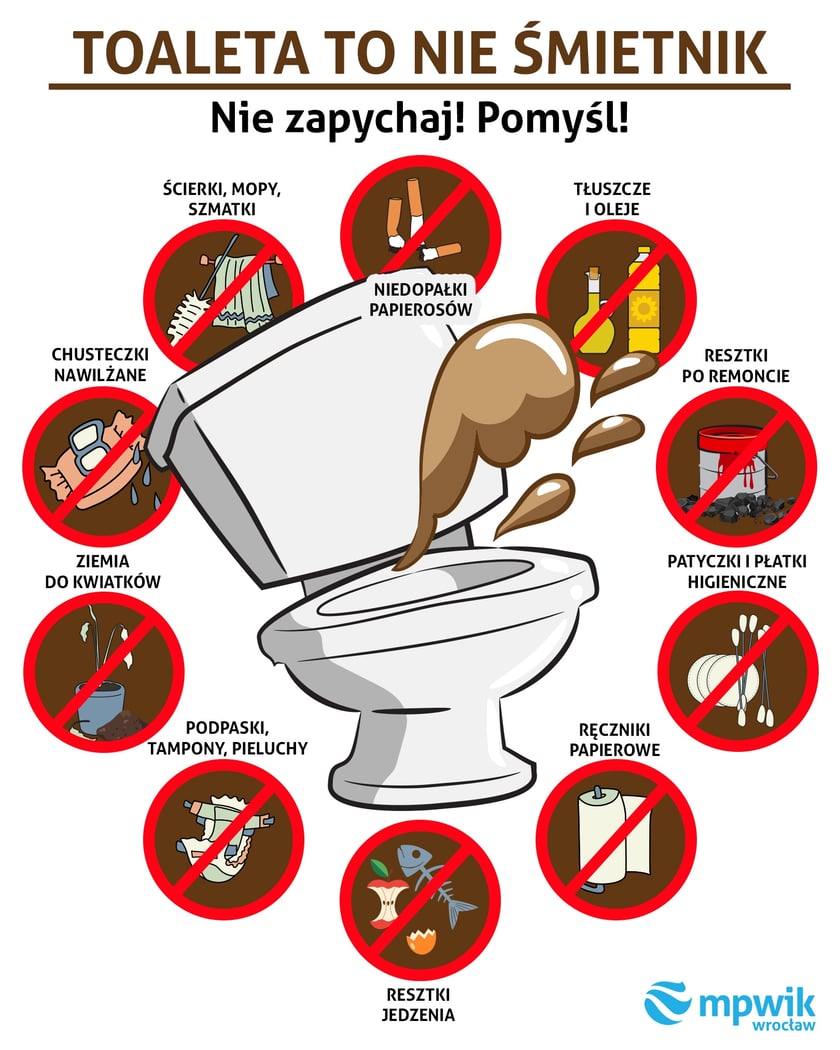 TOALETA TO NIE ŚMIETNIK

Nie zapychaj! Pomyśl!

ŚCIERKI, MOPY, SZMATKI

NIEDOPAŁKI PAPIEROSÓW

TŁUSZCZE I OLEJE

CHUSTECZKI NAWILŻANE

RESZTKI PO REMONCIE

ZIEMIA DO KWIATKÓW

PATYCZKI I PŁATKI HIGIENICZNE

PODPASKI, TAMPONY, PIELUCHY

RĘCZNIKI PAPIEROWE

RESZTKI JEDZENIA

mpwik wrocław