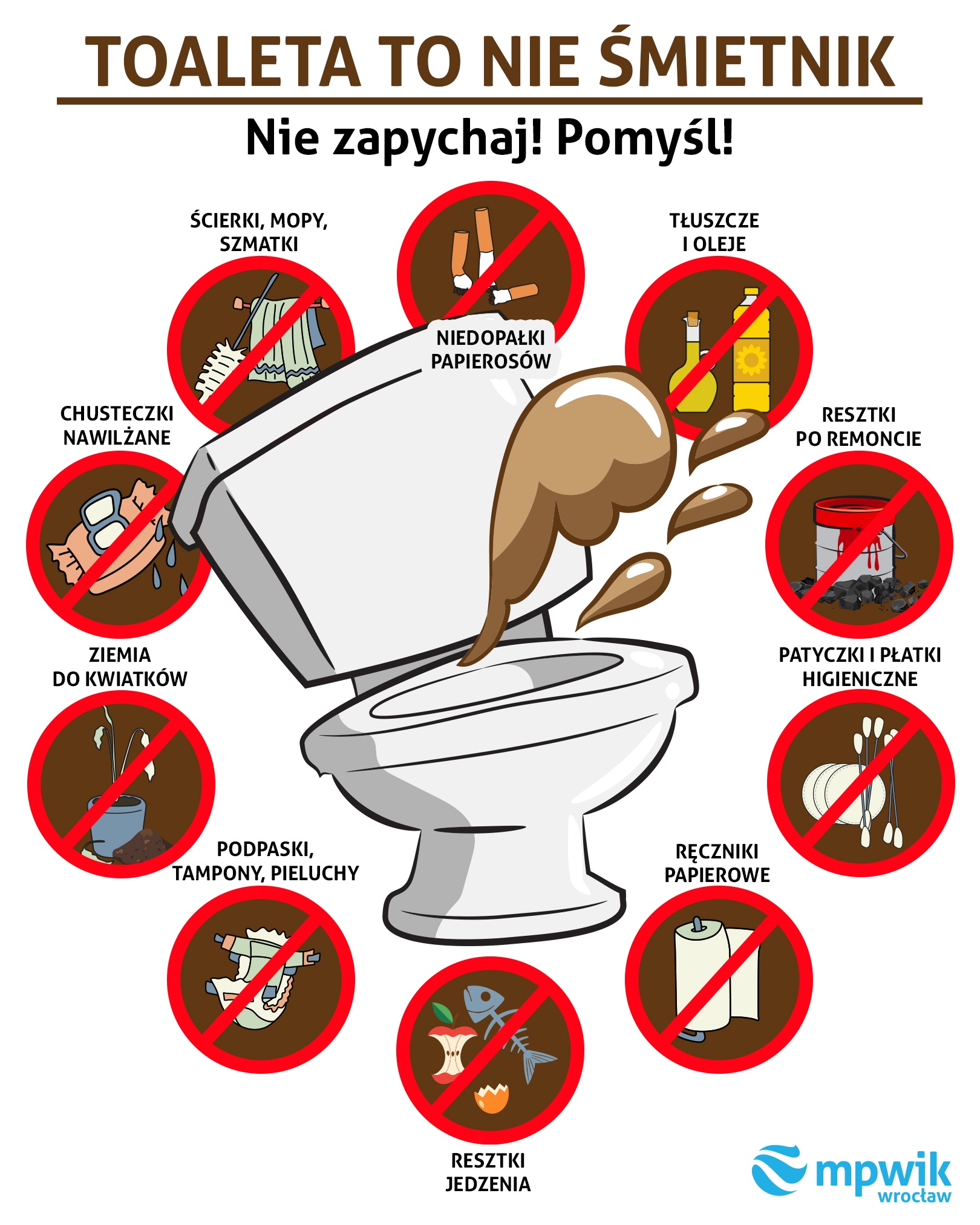 TOALETA TO NIE ŚMIETNIK

Nie zapychaj! Pomyśl!

ŚCIERKI, MOPY, SZMATKI

NIEDOPAŁKI PAPIEROSÓW

TŁUSZCZE I OLEJE

CHUSTECZKI NAWILŻANE

RESZTKI PO REMONCIE

ZIEMIA DO KWIATKÓW

PATYCZKI I PŁATKI HIGIENICZNE

PODPASKI, TAMPONY, PIELUCHY

RĘCZNIKI PAPIEROWE

RESZTKI JEDZENIA

mpwik wrocław