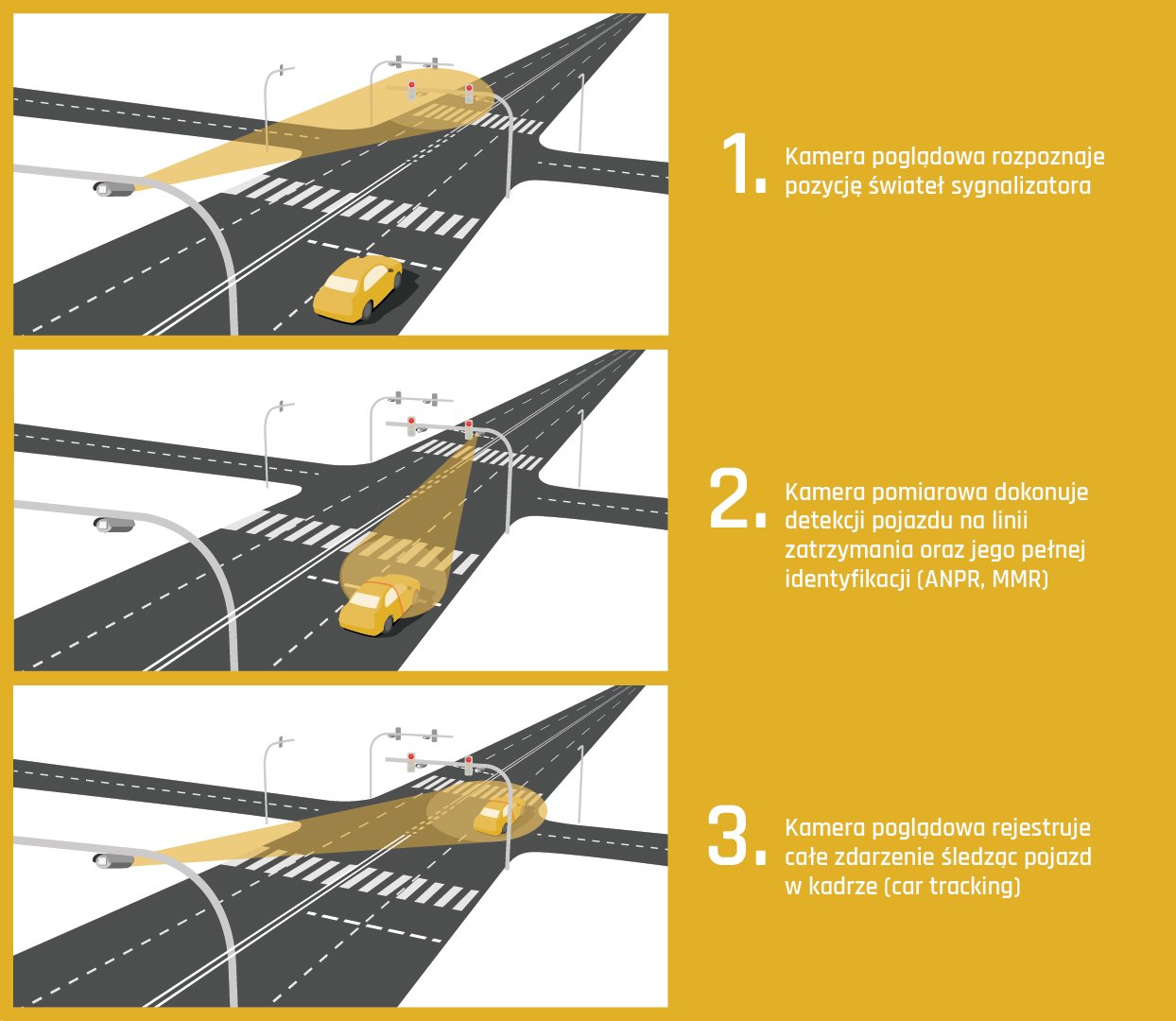 1. Kamera poglądowa rozpoznaje pozycję świateł sygnalizatora

2. Kamera pomiarowa dokonuje detekcji pojazdu na linii zatrzymania oraz jego pełnej identyfikacji (ANPR, MMR)

3. Kamera poglądowa rejestruje całe zdarzenie śledząc pojazd w kadrze (car tracking)